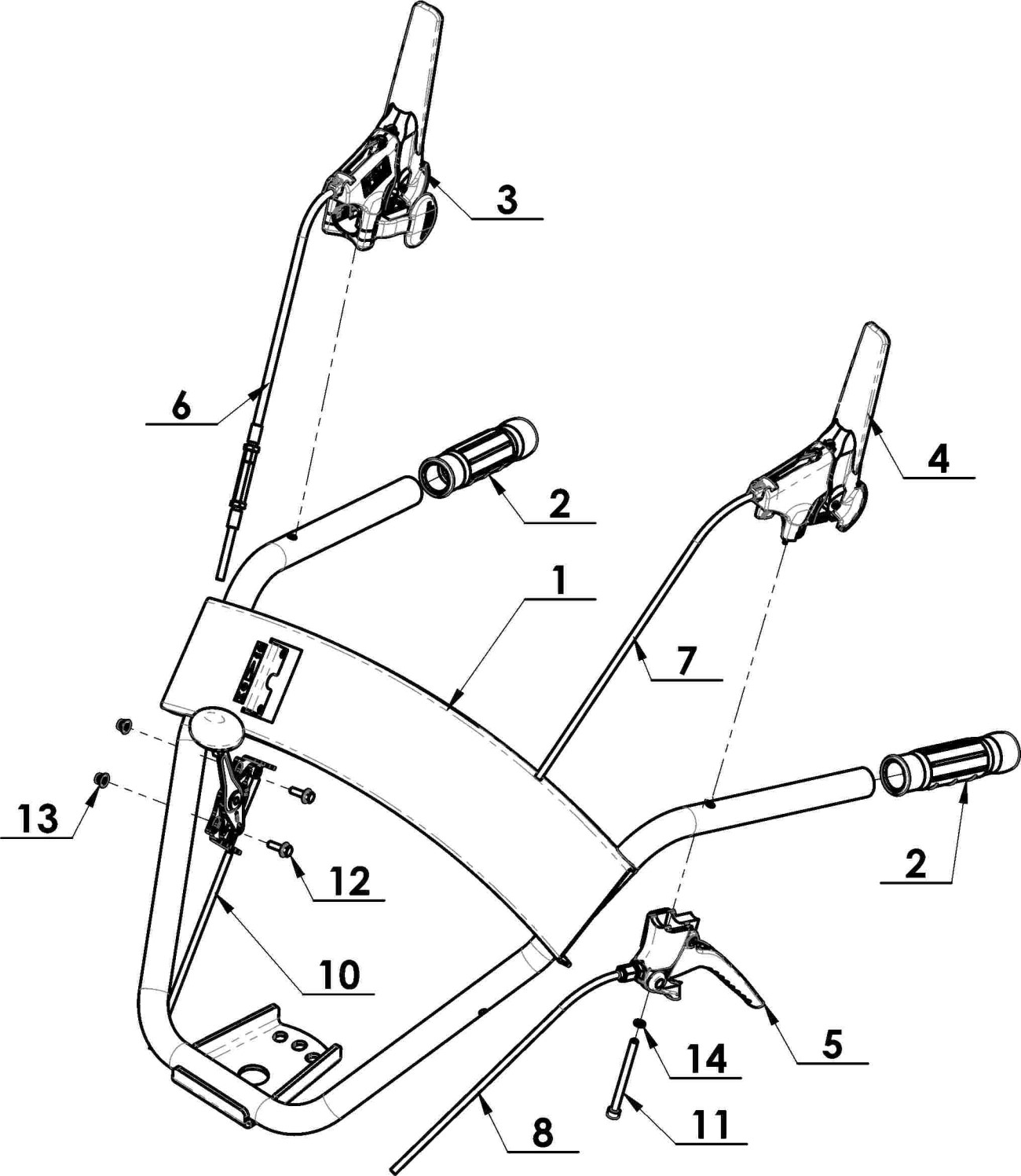 3

6

2

4

1

7

13

12

2

10

5

14

11

8