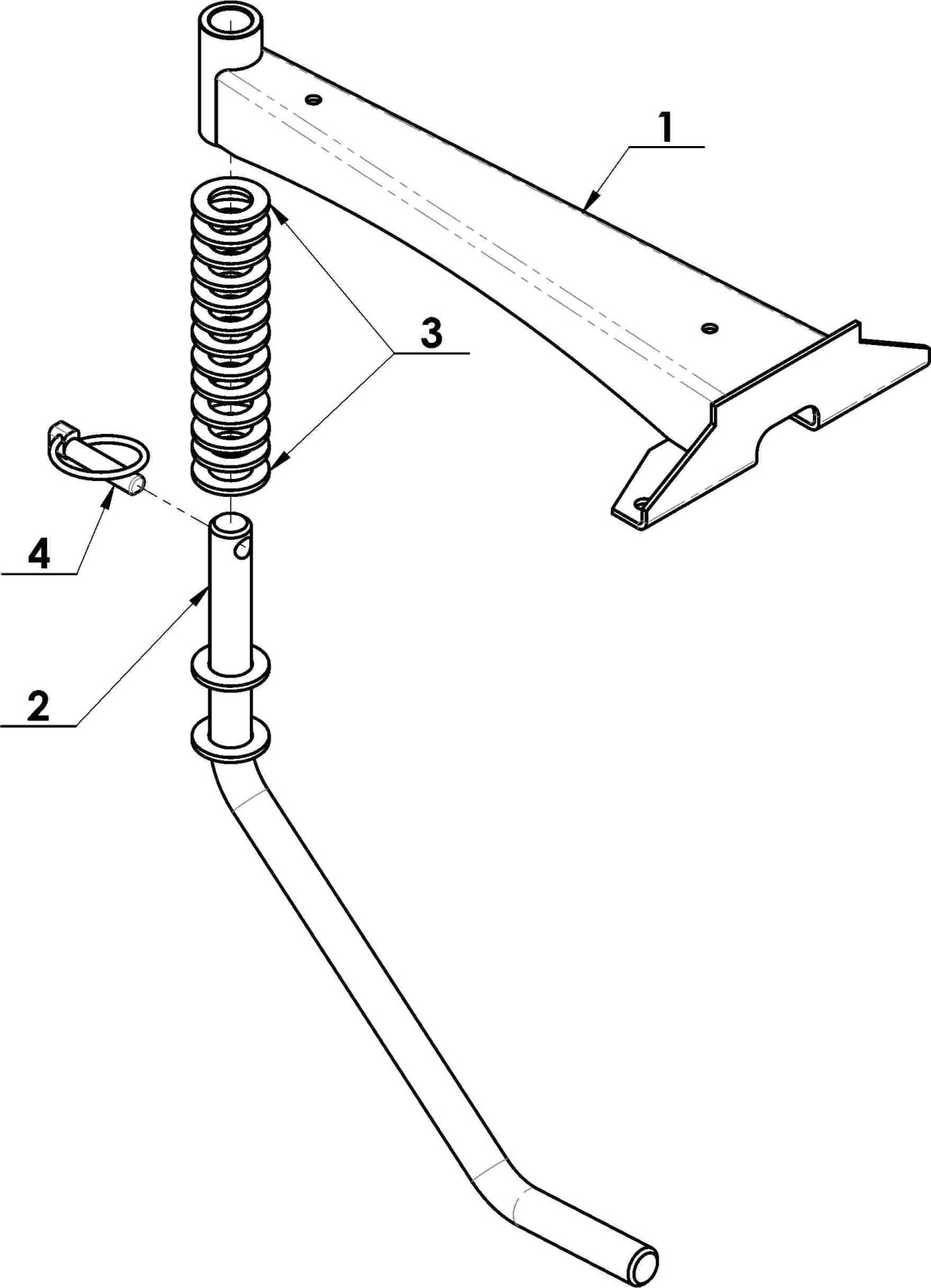 1
3
4
2