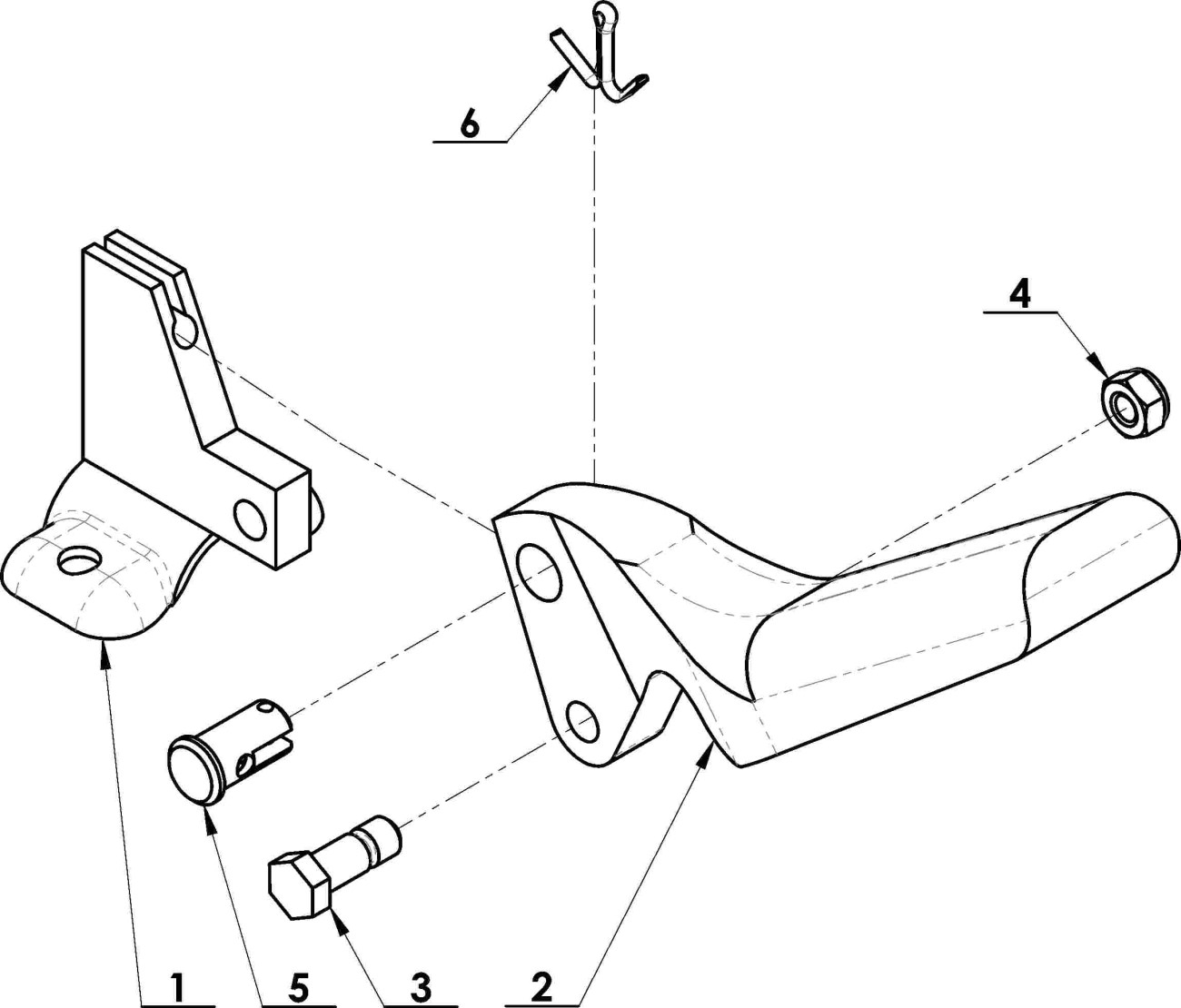 6

4

1

5

3

2