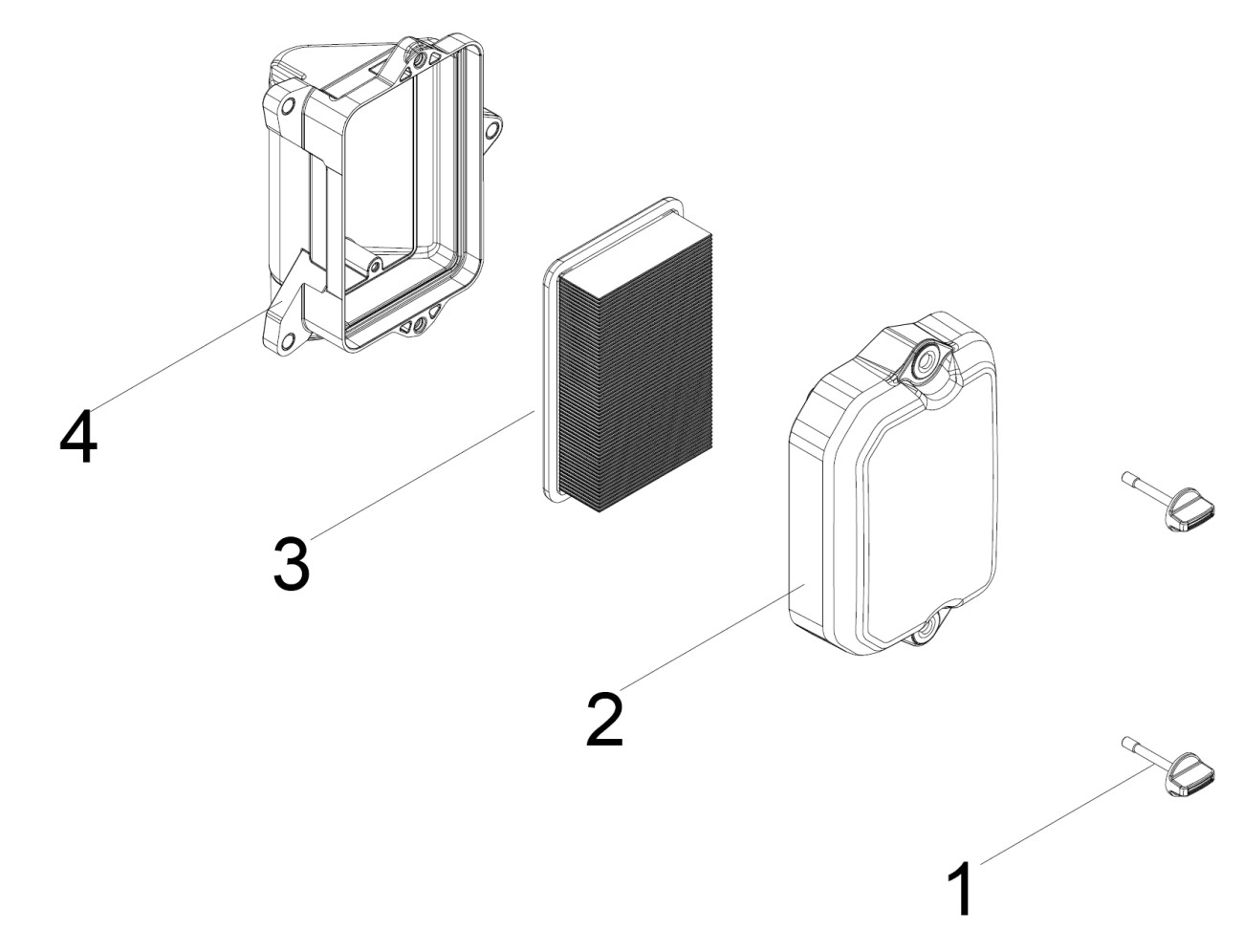 4
3
2
1