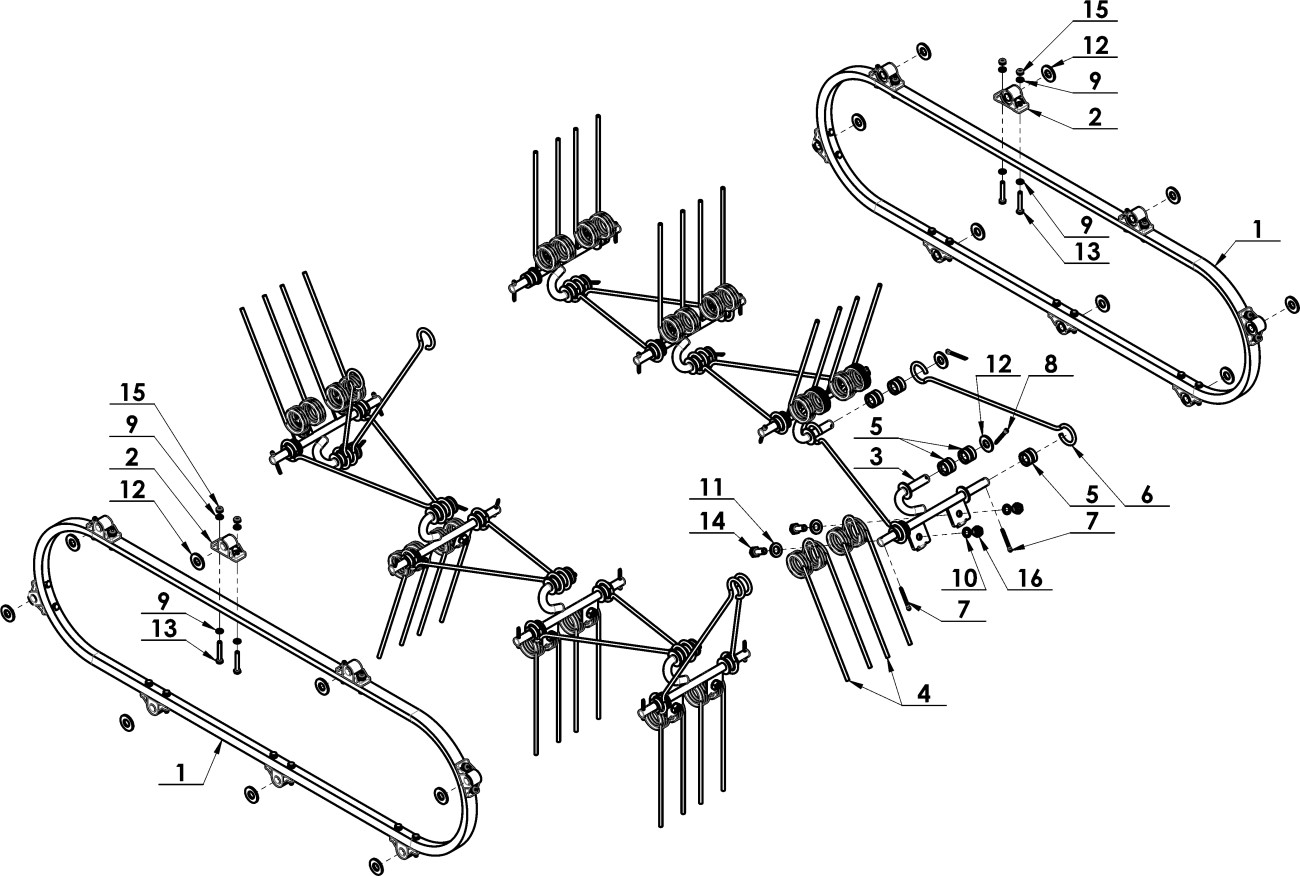 15
12
9
2
9
13
1
12
8
5
3
5
6
11
14
7
10
16
7
4
15
9
2
12
9
13
1