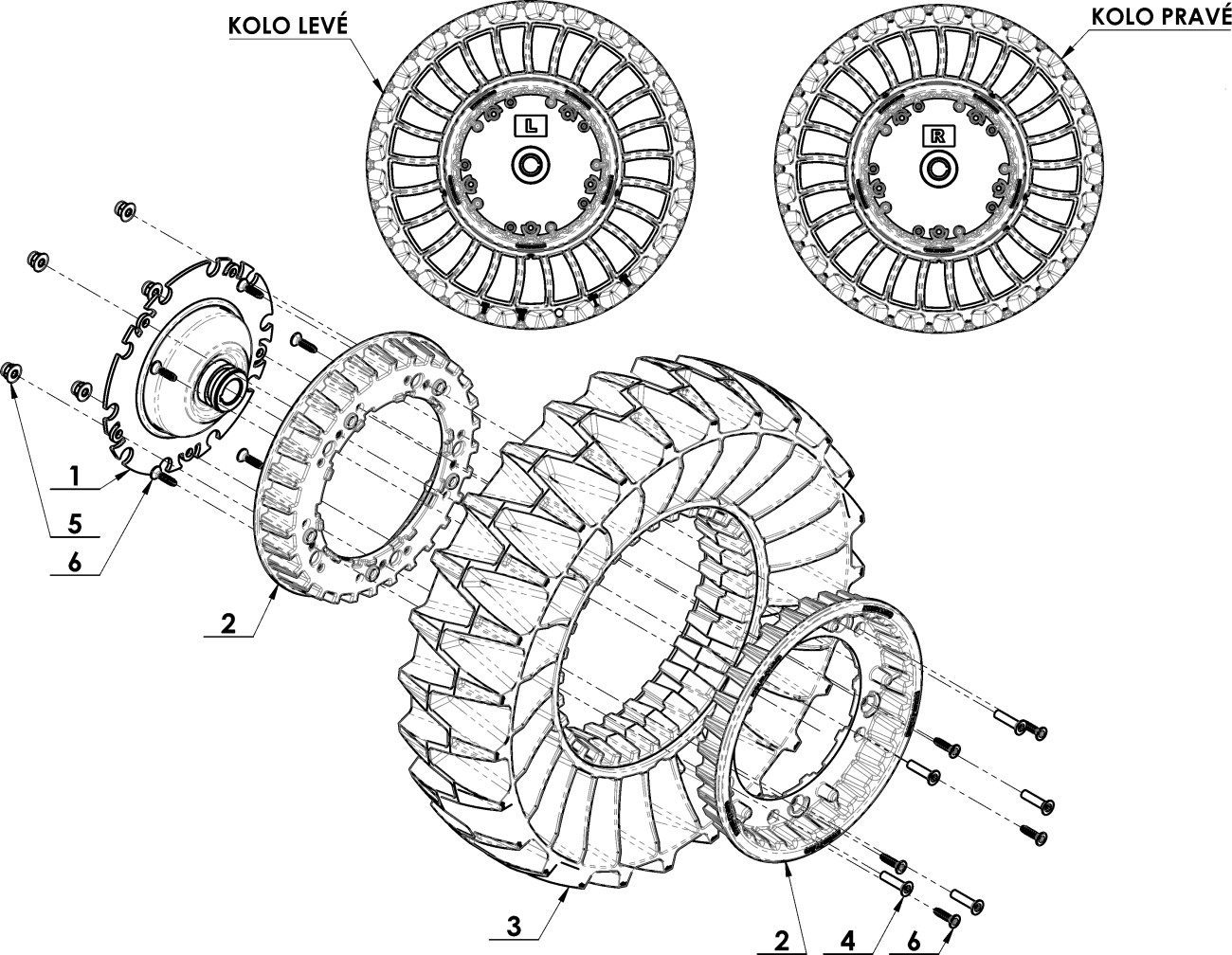 KOLO LEVÉ
KOLO PRAVÉ
L
R
1
5
6
2
3
2
4
6