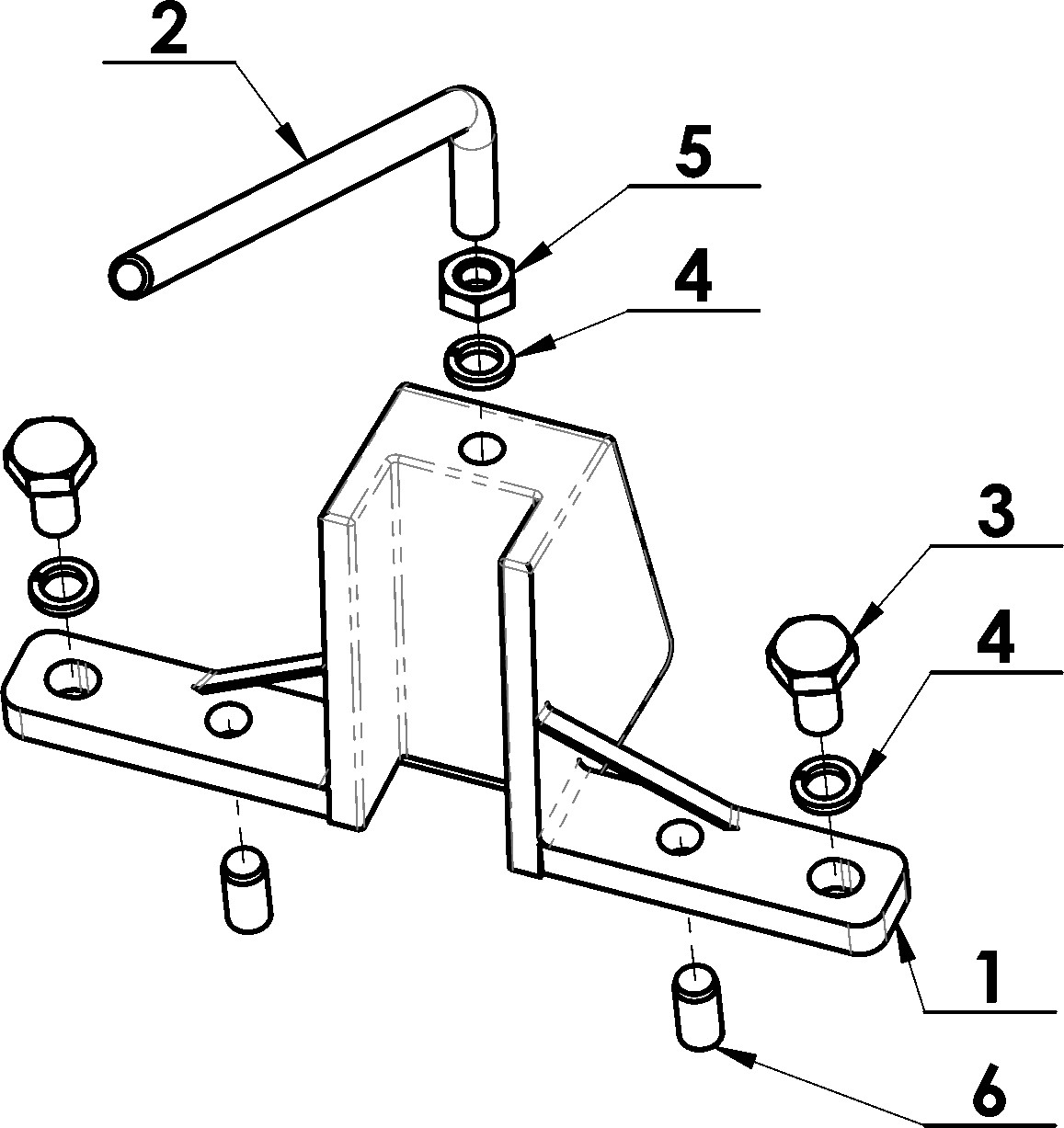 2
5
4
3
4
1
6