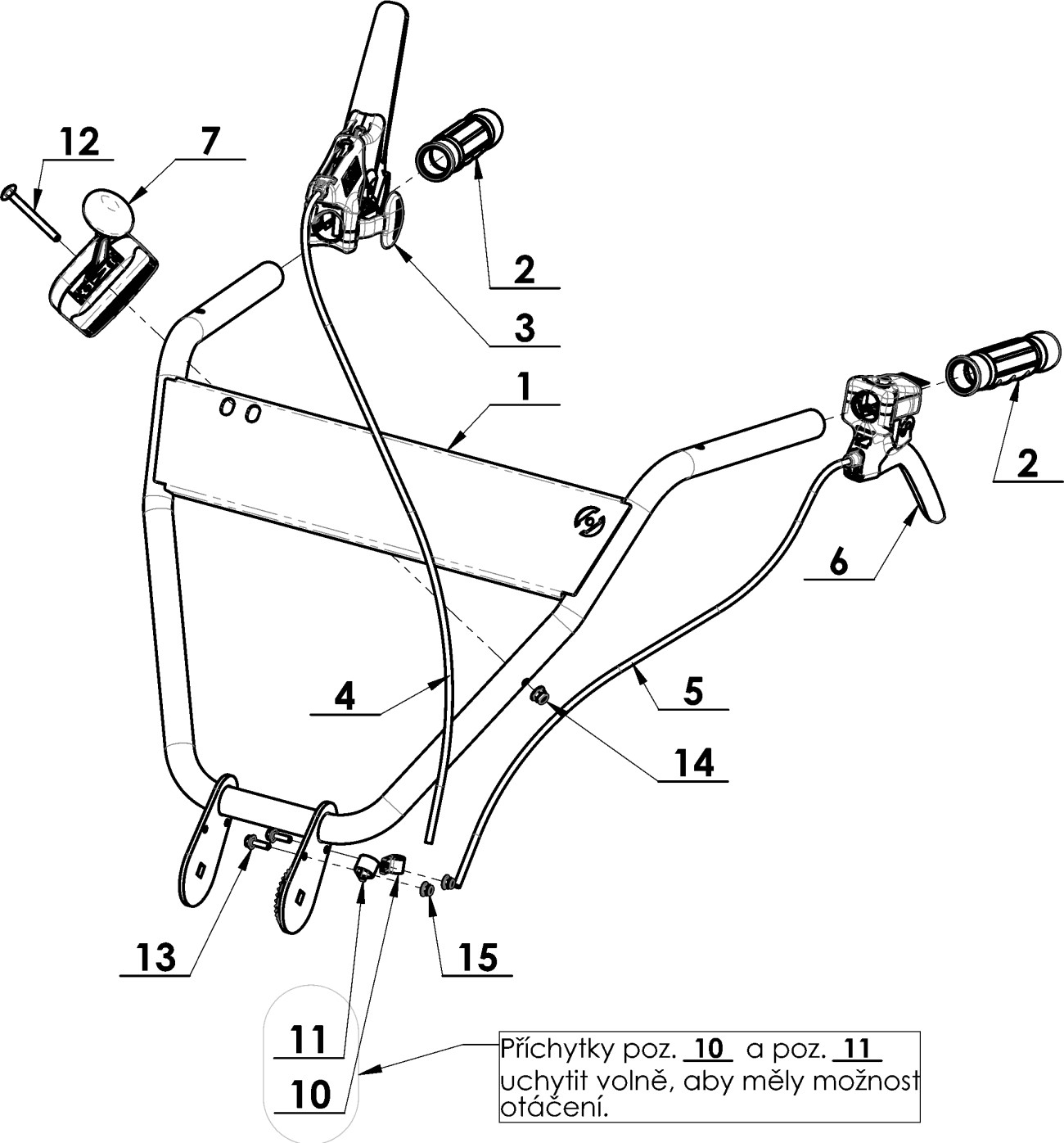 12
7
2
3
1
2
6
4
5
14
13
15
11
10
Příchytky poz. 10 a poz. 11 uchytit volně, aby měly možnost otáčení.