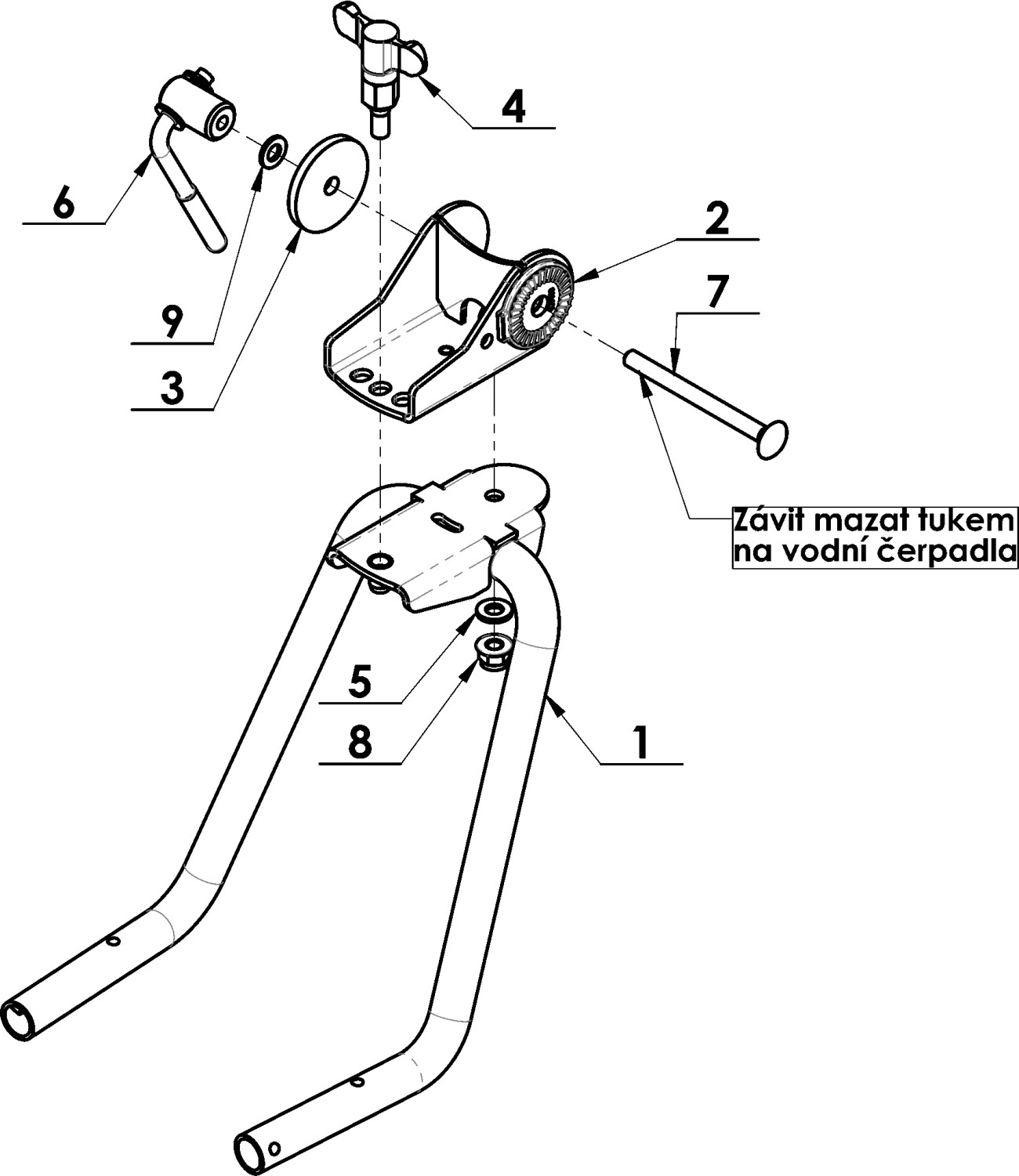 4

6

2

7

9

3

Závit mazat tukem na vodní čerpadla

5

8

1