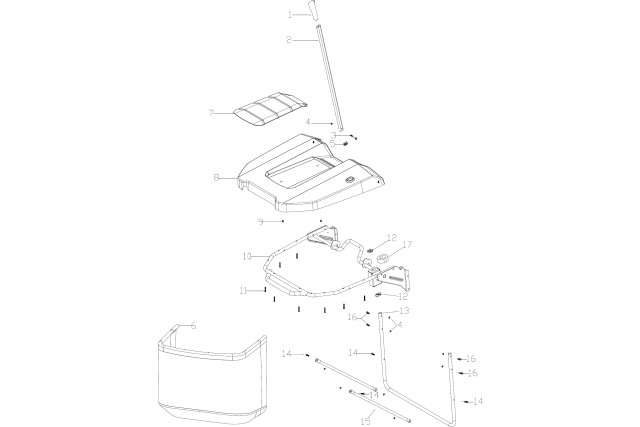 1
2
7
4
3
5
8
9
12
17
10
11
12
13
16
4
6
14
14
16
16
14
14
15