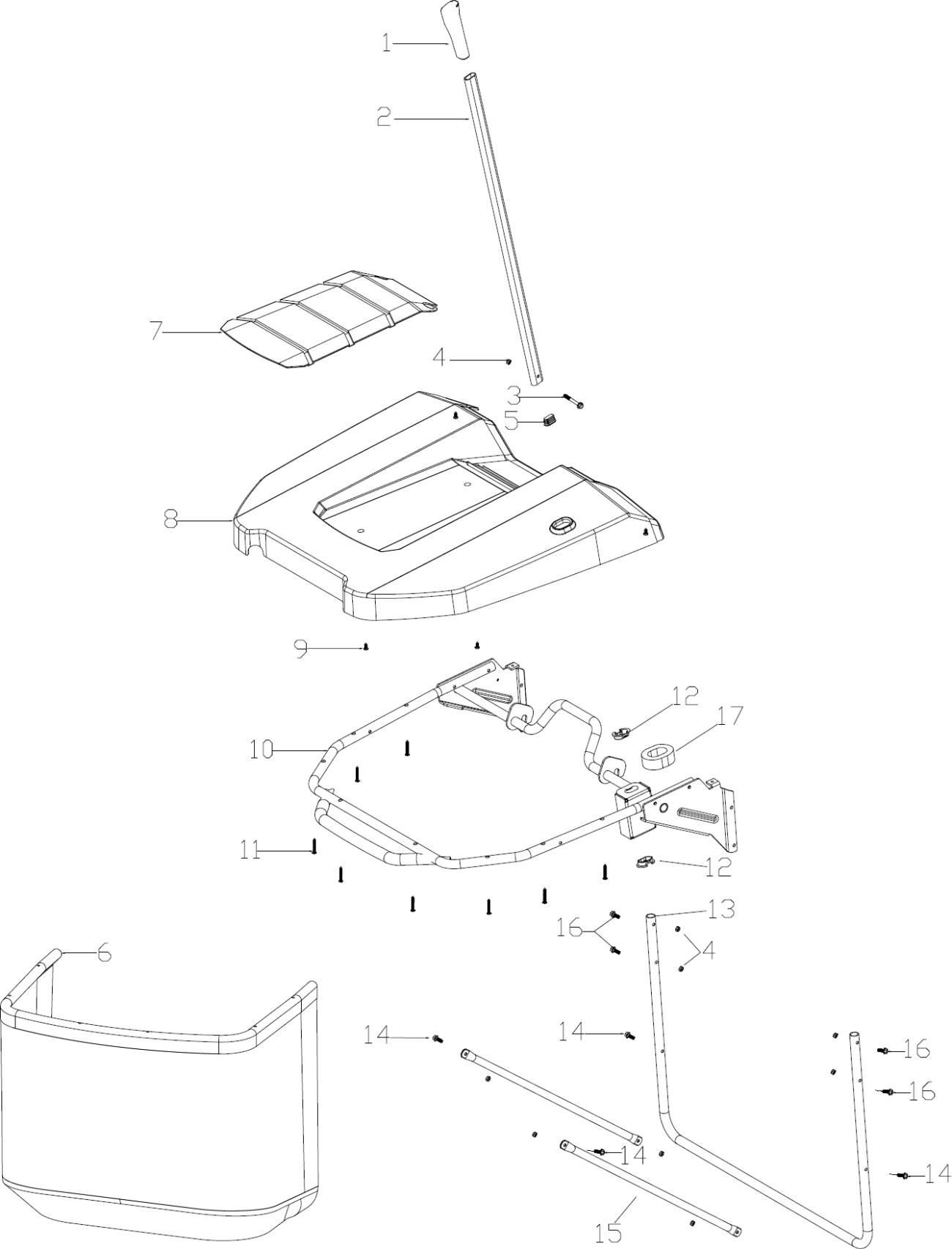 1
2
7
4
3
5
8
9
12
17
10
11
12
13
16
4
6
14
14
16
16
14
14
15