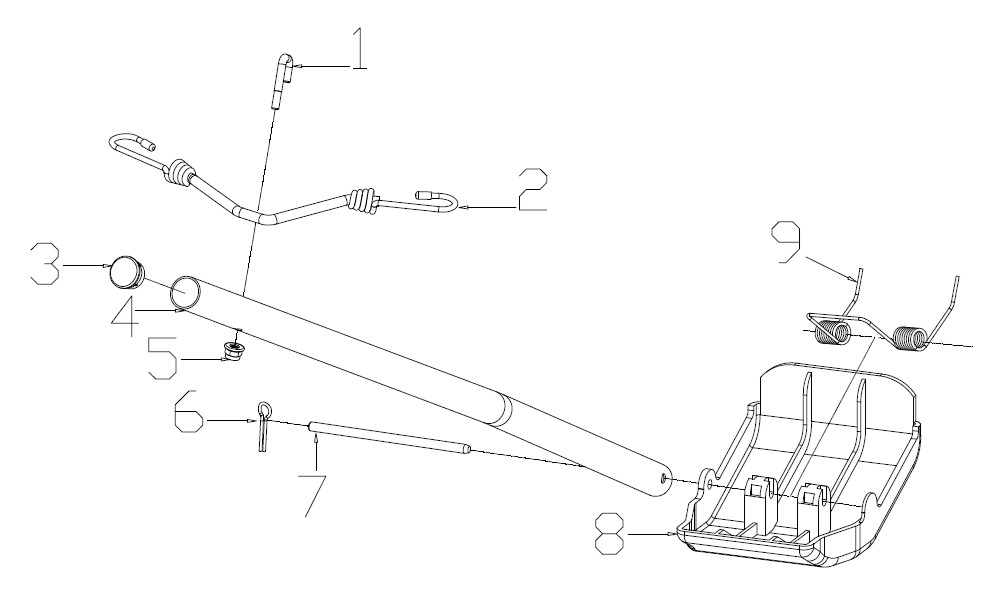 1
2
3
4
5
6
7
8
9